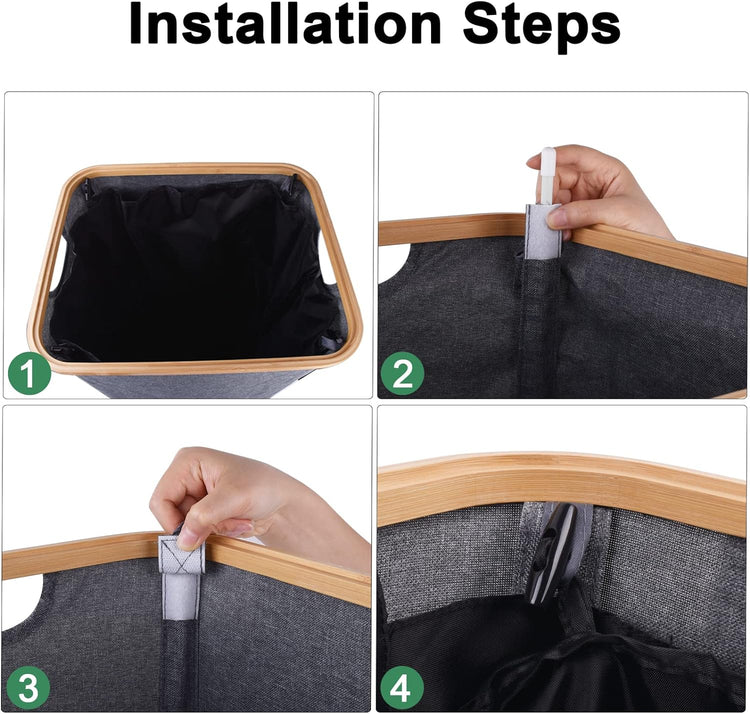 Installation Steps

1

2

3

4