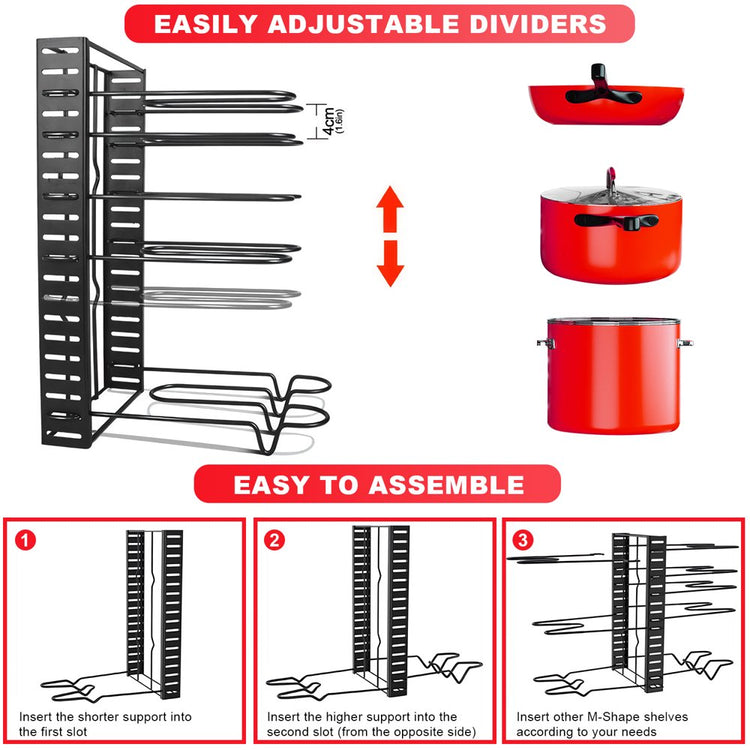 EASILY ADJUSTABLE DIVIDERS

4cm (1.6in)

EASY TO ASSEMBLE

1

Insert the shorter support into the first slot

2

Insert the higher support into the second slot (from the opposite side)

3

Insert other M-Shape shelves according to your needs