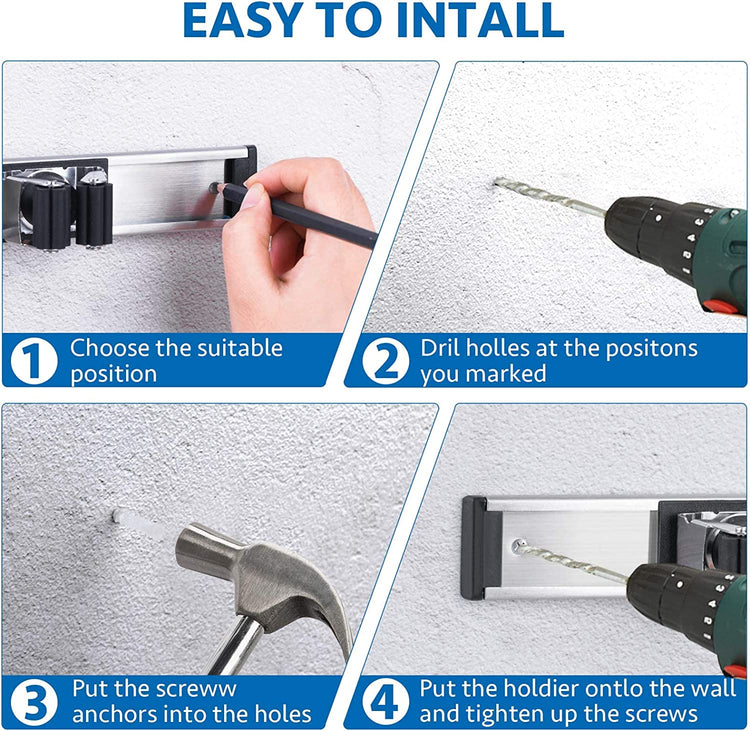 EASY TO INTALL

1 Choose the suitable position

2 Dril holles at the positons you marked

3 Put the screww anchors into the holes

4 Put the holdier ontlo the wall and tighten up the screws