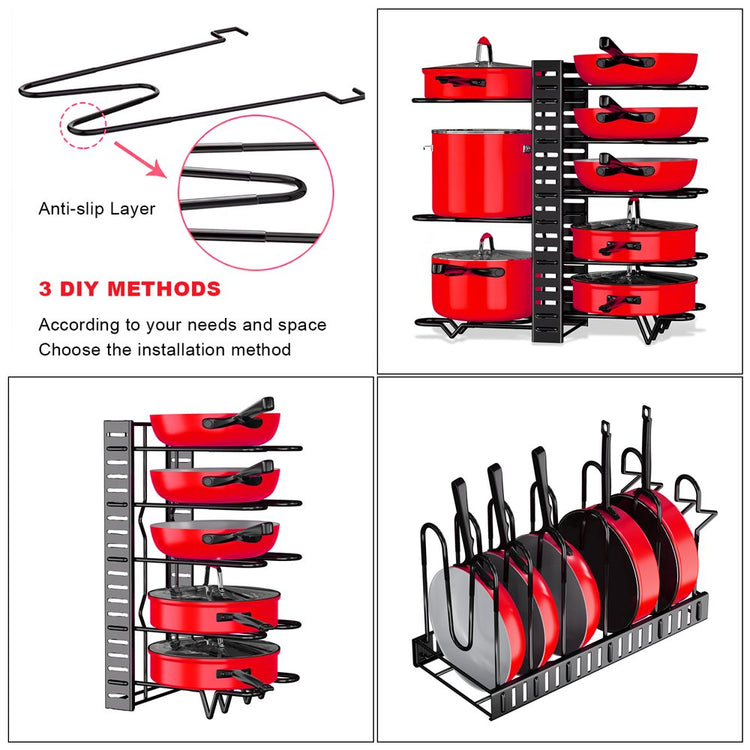 Anti-slip Layer

3 DIY METHODS

According to your needs and space
Choose the installation method