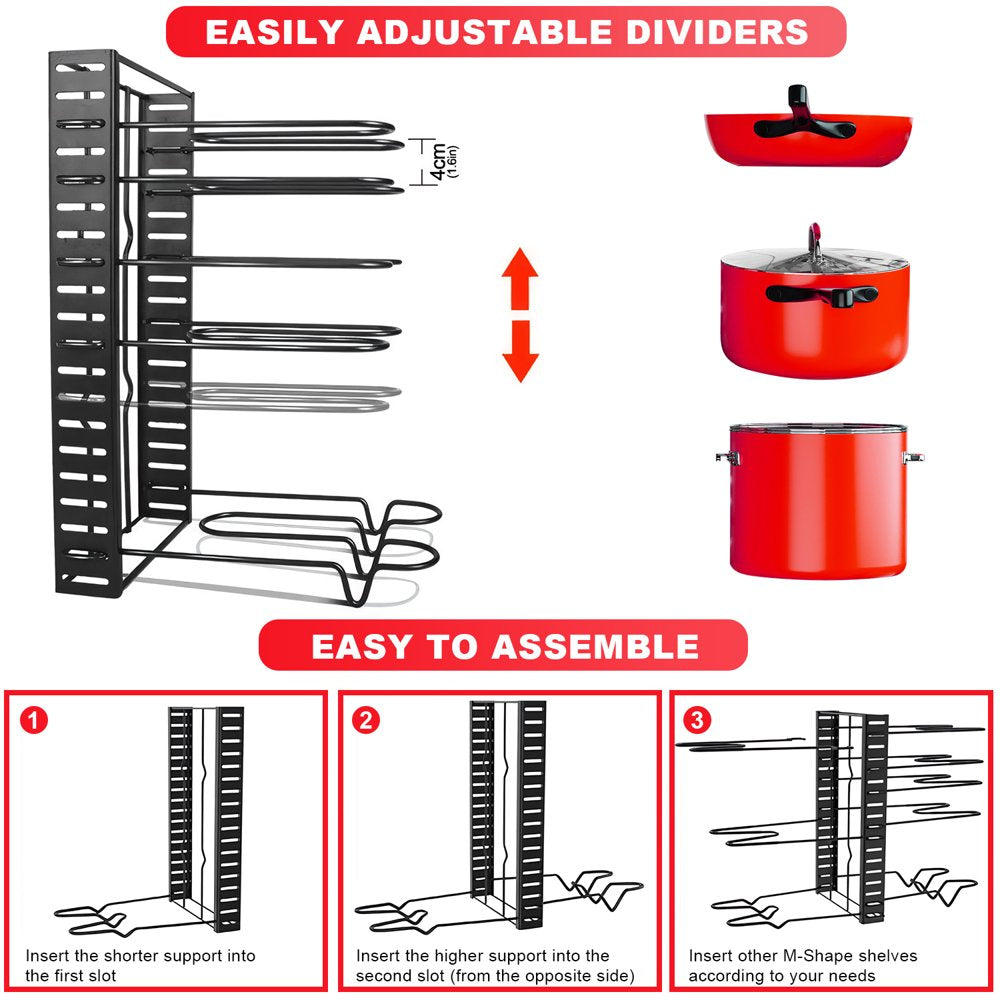 EASILY ADJUSTABLE DIVIDERS

4cm
(1.6in)

EASY TO ASSEMBLE

1
Insert the shorter support into the first slot

2
Insert the higher support into the second slot (from the opposite side)

3
Insert other M-Shape shelves according to your needs