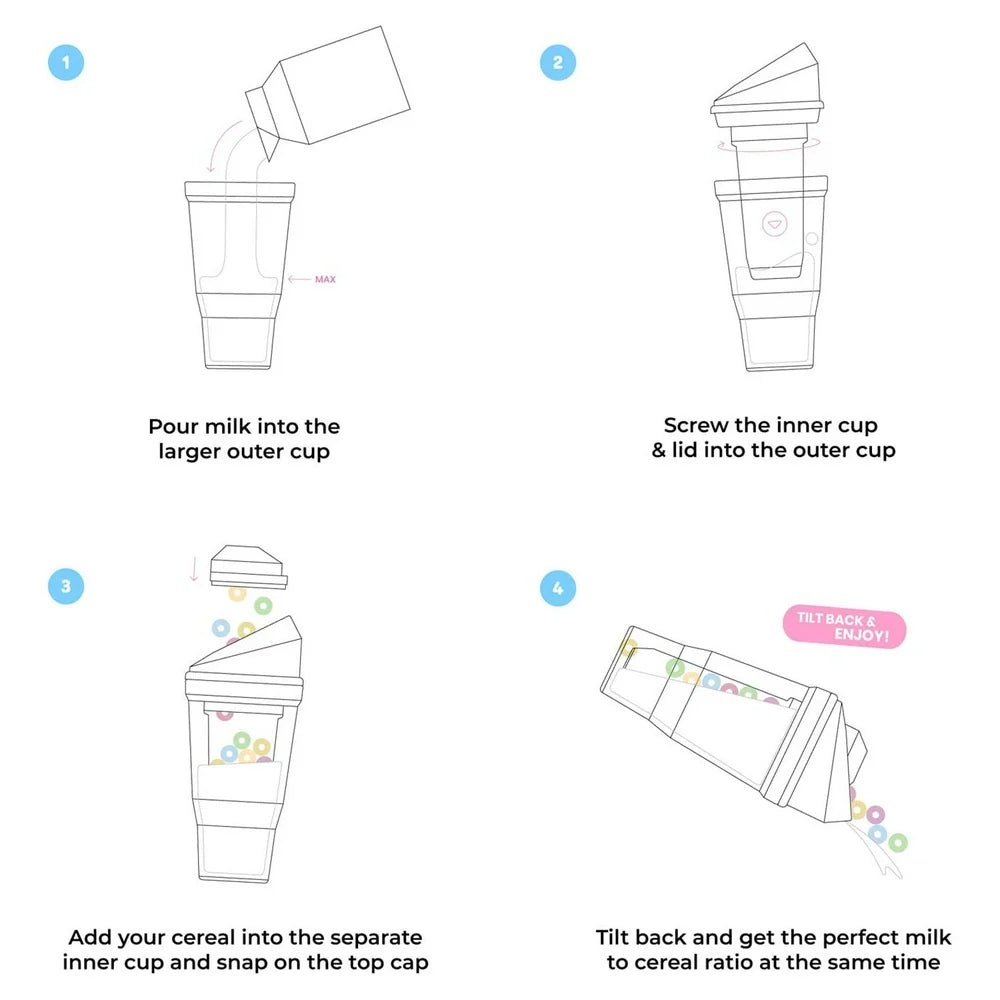 1

MAX

Pour milk into the larger outer cup

2

Screw the inner cup & lid into the outer cup

3

Add your cereal into the separate inner cup and snap on the top cap

4

TILT BACK & ENJOY!

Tilt back and get the perfect milk to cereal ratio at the same time