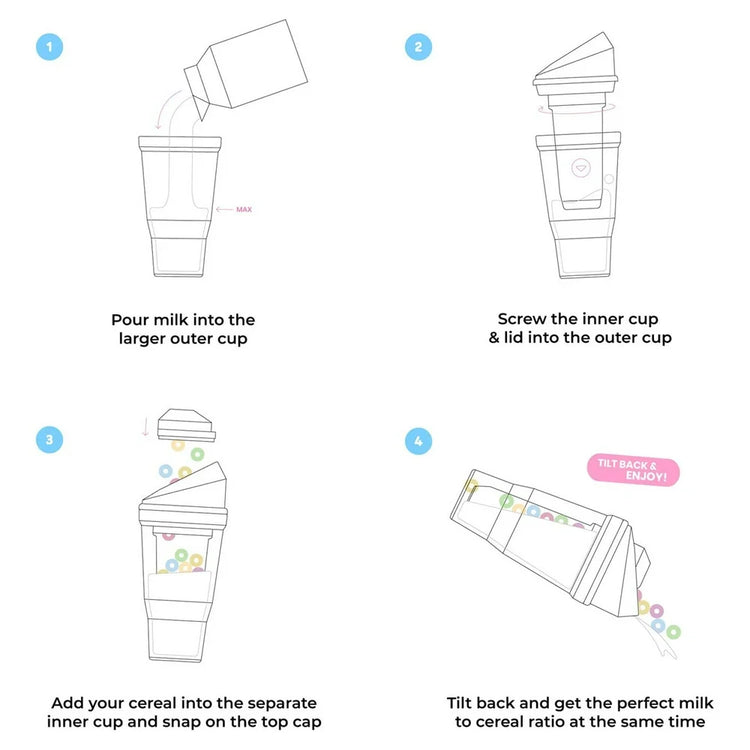 1

MAX

Pour milk into the larger outer cup

2

Screw the inner cup & lid into the outer cup

3

Add your cereal into the separate inner cup and snap on the top cap

4

TILT BACK & ENJOY!

Tilt back and get the perfect milk to cereal ratio at the same time