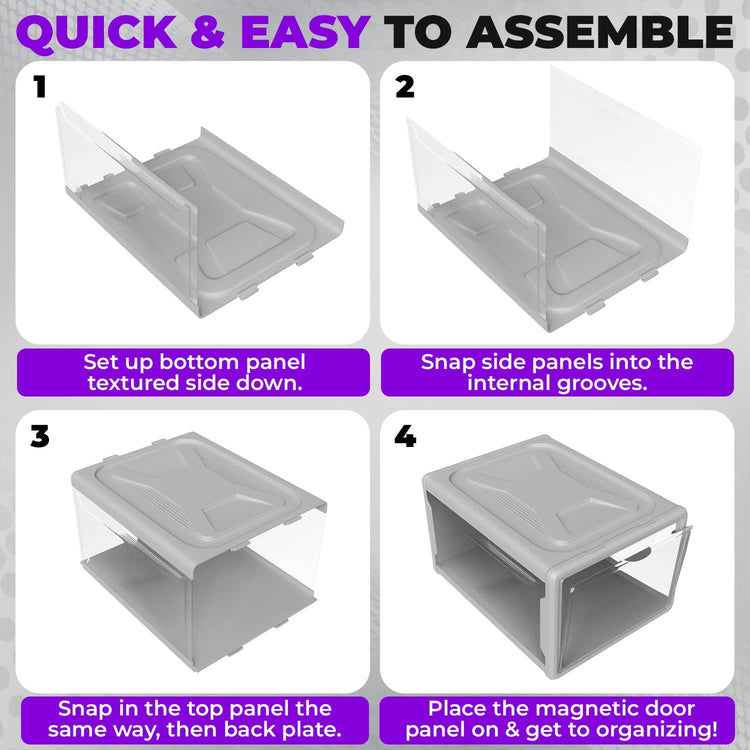 QUICK & EASY TO ASSEMBLE

1

Set up bottom panel textured side down.

2

Snap side panels into the internal grooves.

3

Snap in the top panel the same way, then back plate.

4

Place the magnetic door panel on & get to organizing!