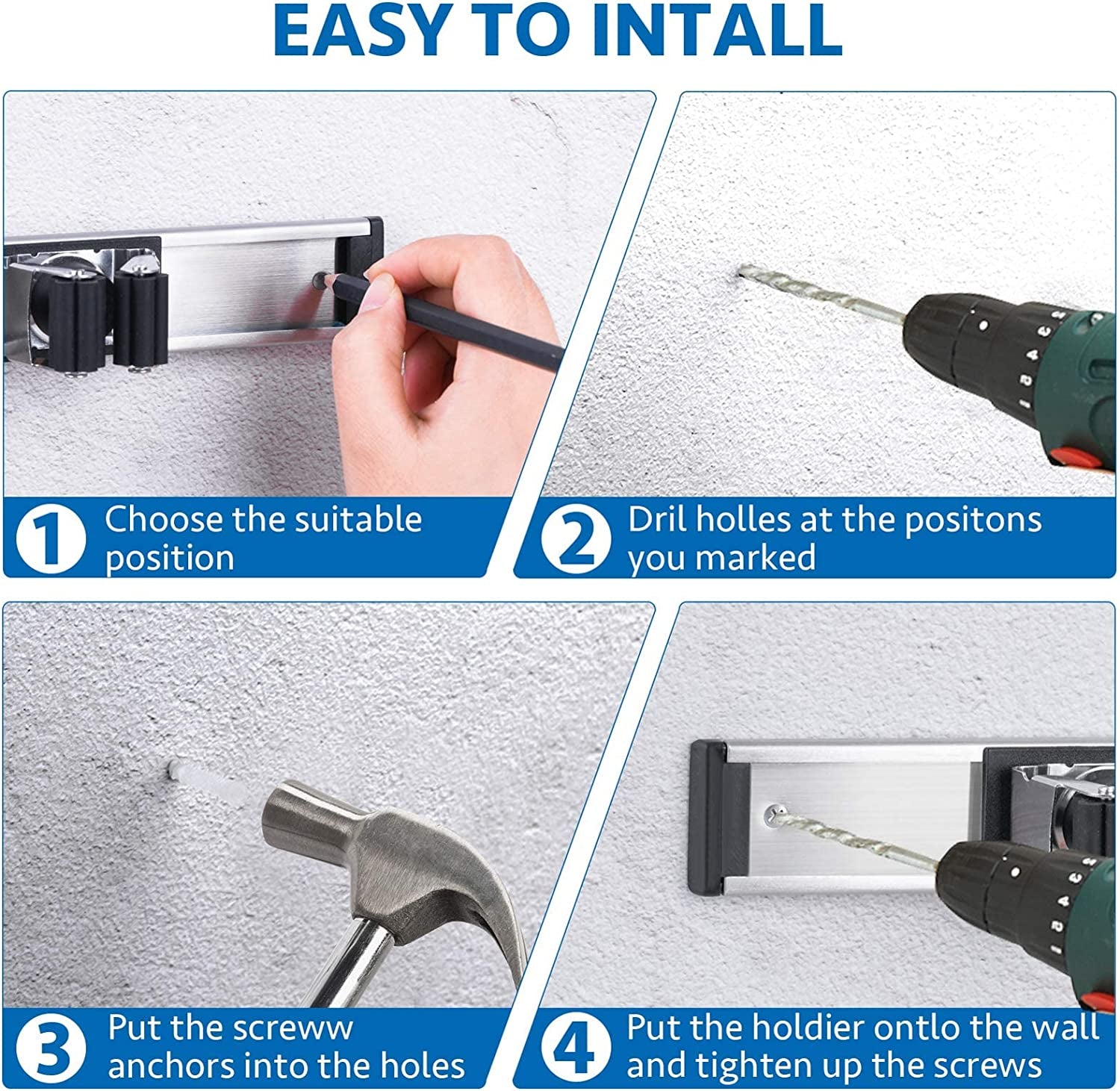 EASY TO INTALL

1 Choose the suitable position

2 Dril holles at the positons you marked

3 Put the screww anchors into the holes

4 Put the holdier ontlo the wall and tighten up the screws