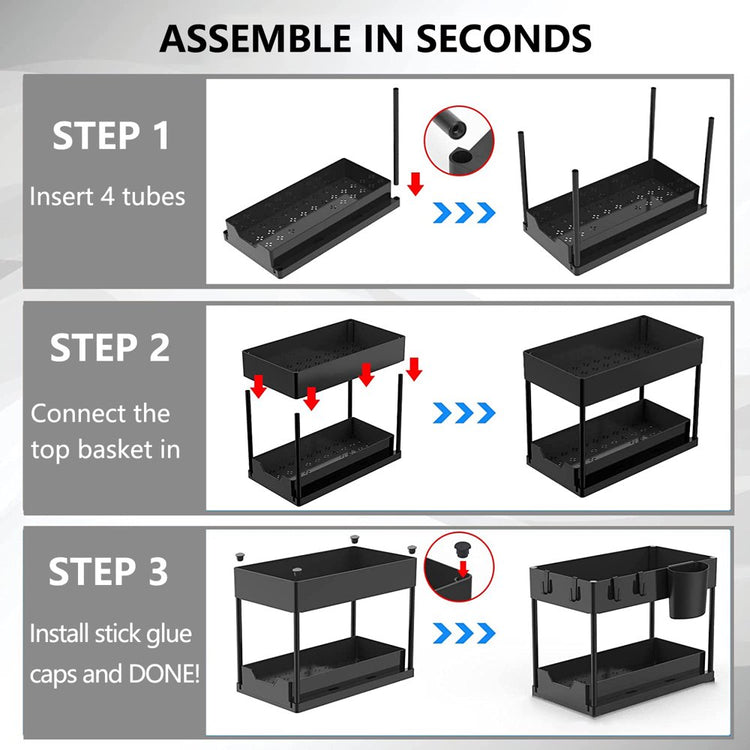 ASSEMBLE IN SECONDS

STEP 1
Insert 4 tubes

STEP 2
Connect the top basket in

STEP 3
Install stick glue caps and DONE!