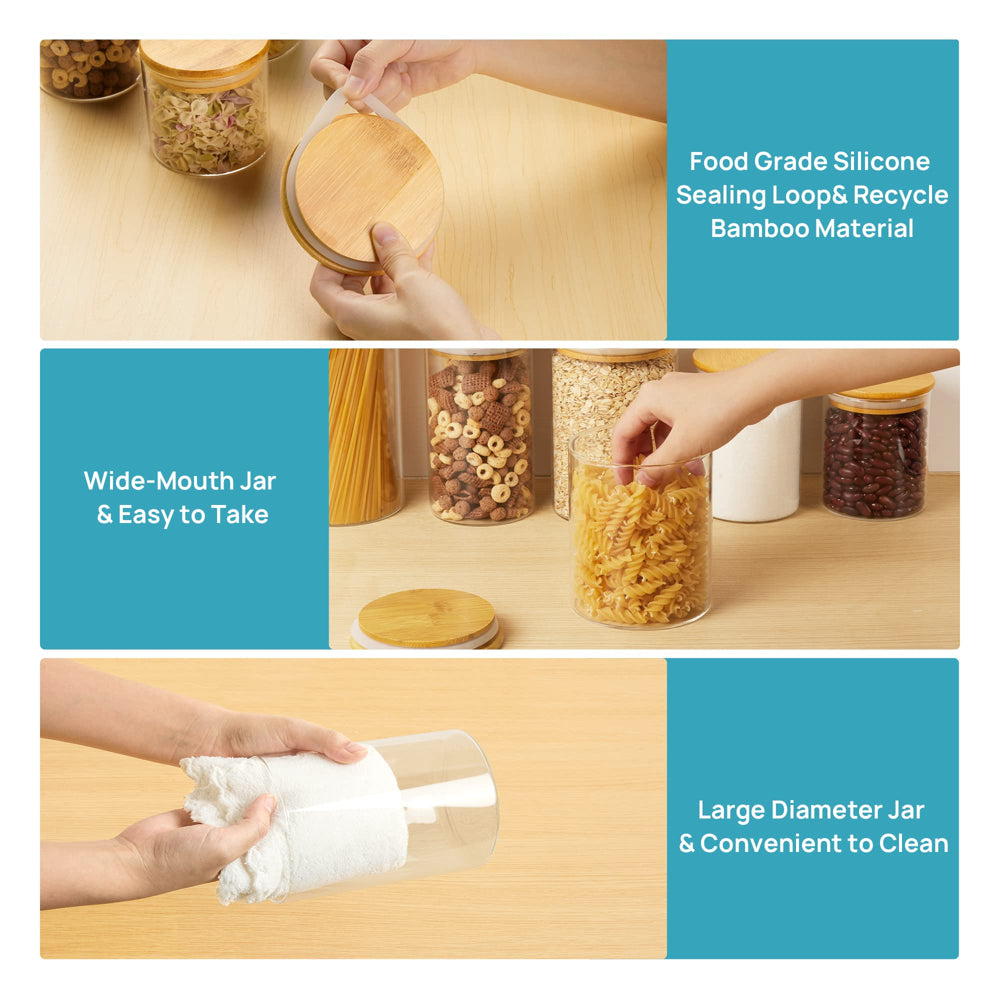 Food Grade Silicone Sealing Loop& Recycle Bamboo Material

Wide-Mouth Jar & Easy to Take

Large Diameter Jar & Convenient to Clean